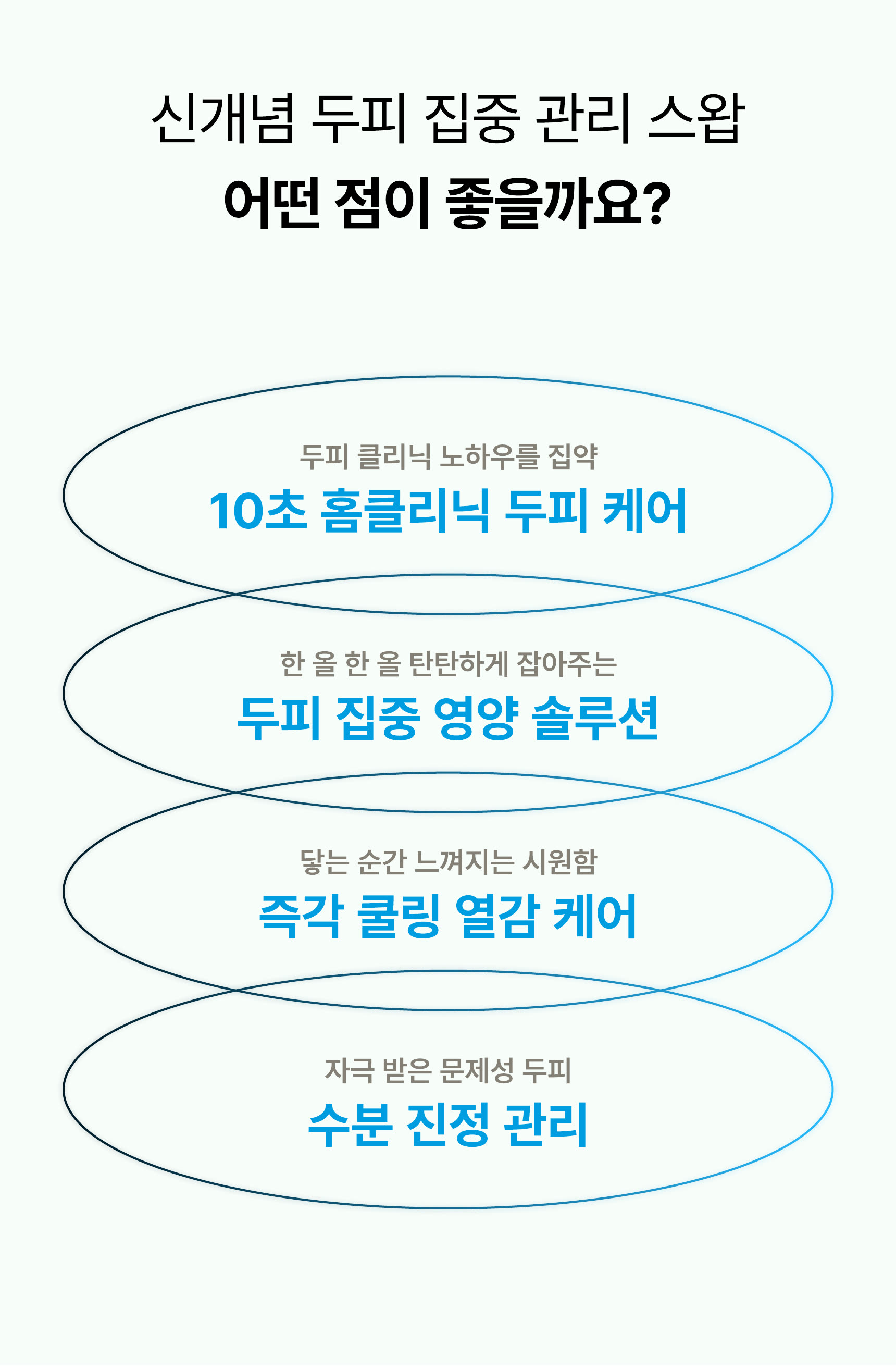 신개념 두피 집중 관리 스왑
어떤 점이 좋을까요?

두피 클리닉 노하우를 집약
10초 홈클리닉 두피 케어

한 올 한 올 탄탄하게 잡아주는
두피 집중 영양 솔루션

닿는 순간 느껴지는 시원함
즉각 쿨링 열감 케어

자극 받은 문제성 두피
수분 진정 관리